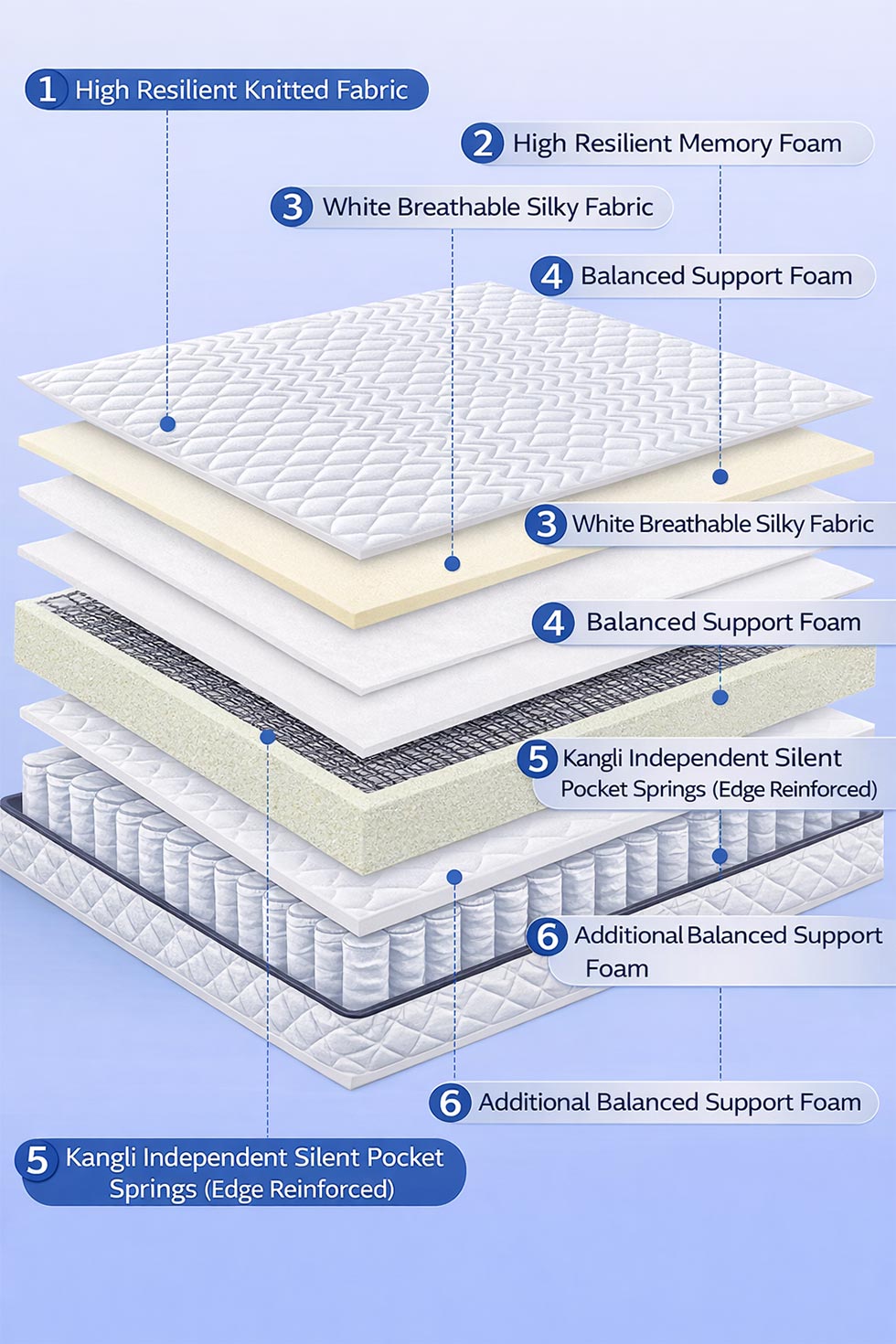 1 High Resilient Knitted Fabric

2 High Resilient Memory Foam

3 White Breathable Silky Fabric

4 Balanced Support Foam

3 White Breathable Silky Fabric

4 Balanced Support Foam

5 Kangli Independent Silent Pocket Springs (Edge Reinforced)

6 Additional Balanced Support Foam

6 Additional Balanced Support Foam

5 Kangli Independent Silent Pocket Springs (Edge Reinforced)